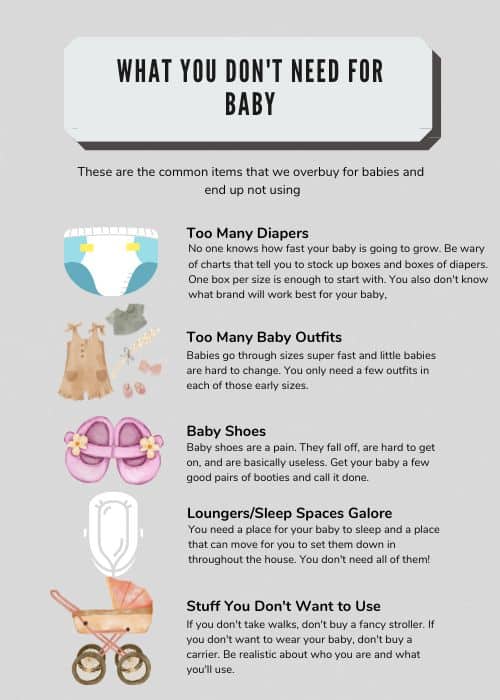 WHAT YOU DON'T NEED FOR BABY

These are the common items that we overbuy for babies and end up not using

Too Many Diapers
No one knows how fast your baby is going to grow. Be wary of charts that tell you to stock up boxes and boxes of diapers. One box per size is enough to start with. You also don't know what brand will work best for your baby,

Too Many Baby Outfits
Babies go through sizes super fast and little babies are hard to change. You only need a few outfits in each of those early sizes.

Baby Shoes
Baby shoes are a pain. They fall off, are hard to get on, and are basically useless. Get your baby a few good pairs of booties and call it done.

Loungers/Sleep Spaces Galore
You need a place for your baby to sleep and a place that can move for you to set them down in throughout the house. You don't need all of them!

Stuff You Don't Want to Use
If you don't take walks, don't buy a fancy stroller. If you don't want to wear your baby, don't buy a carrier. Be realistic about who you are and what you'll use.